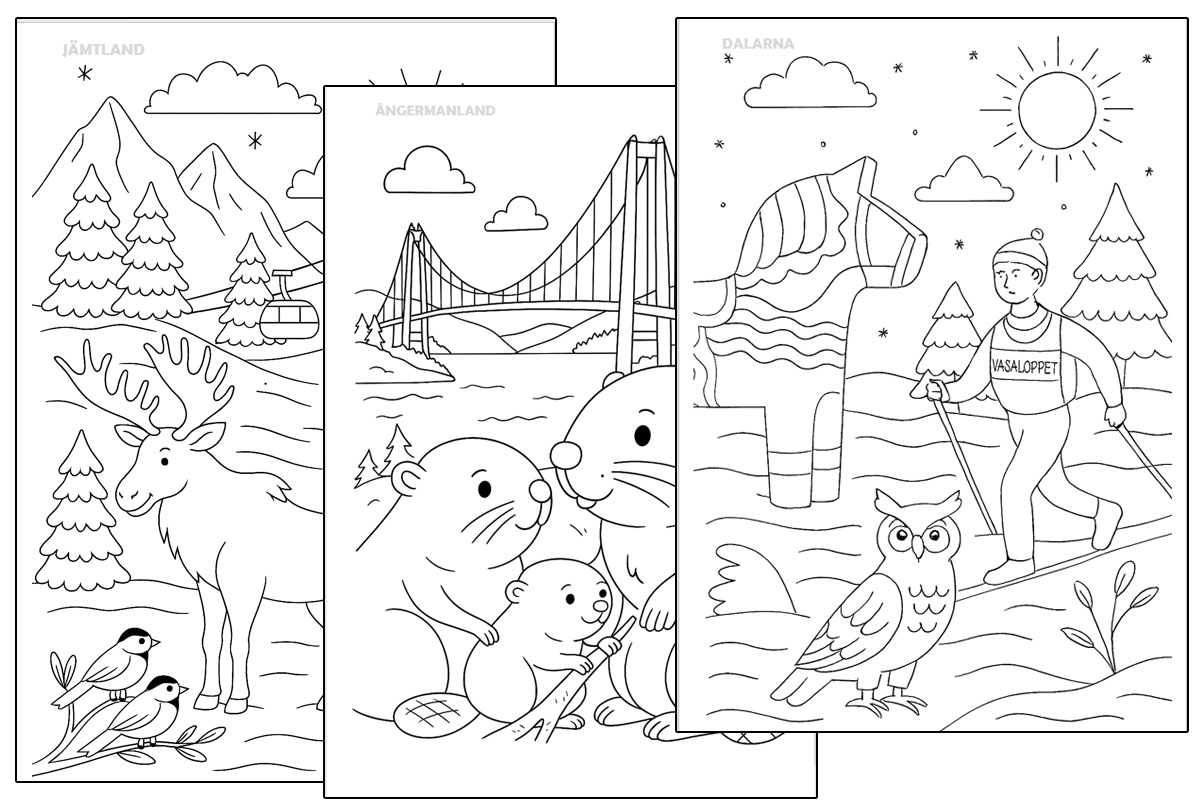 JÄMTLAND

ÅNGERMANLAND

DALARNA

VASALOPPET